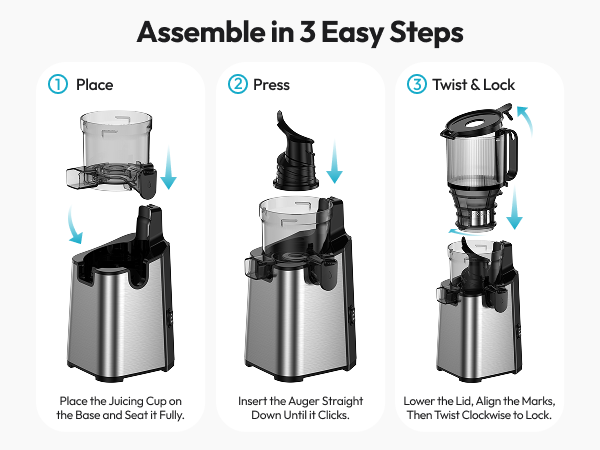 Assemble in 3 Easy Steps

① Place

Place the Juicing Cup on the Base and Seat it Fully.

② Press

Insert the Auger Straight Down Until it Clicks.

③ Twist & Lock

Lower the Lid, Align the Marks, Then Twist Clockwise to Lock.