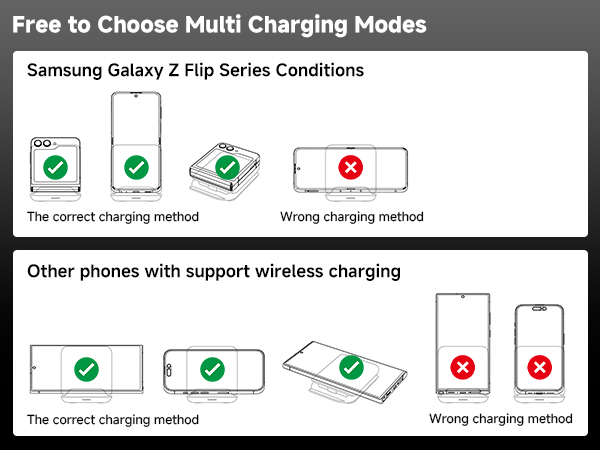 Free to Choose Multi Charging Modes

Samsung Galaxy Z Flip Series Conditions

The correct charging method

Wrong charging method

Other phones with support wireless charging

The correct charging method

Wrong charging method