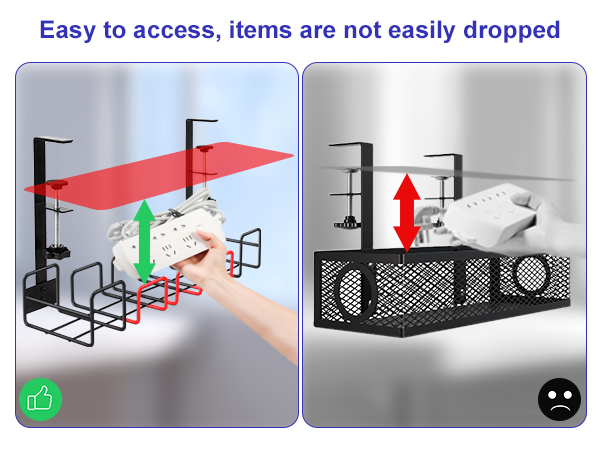 Easy to access, items are not easily dropped