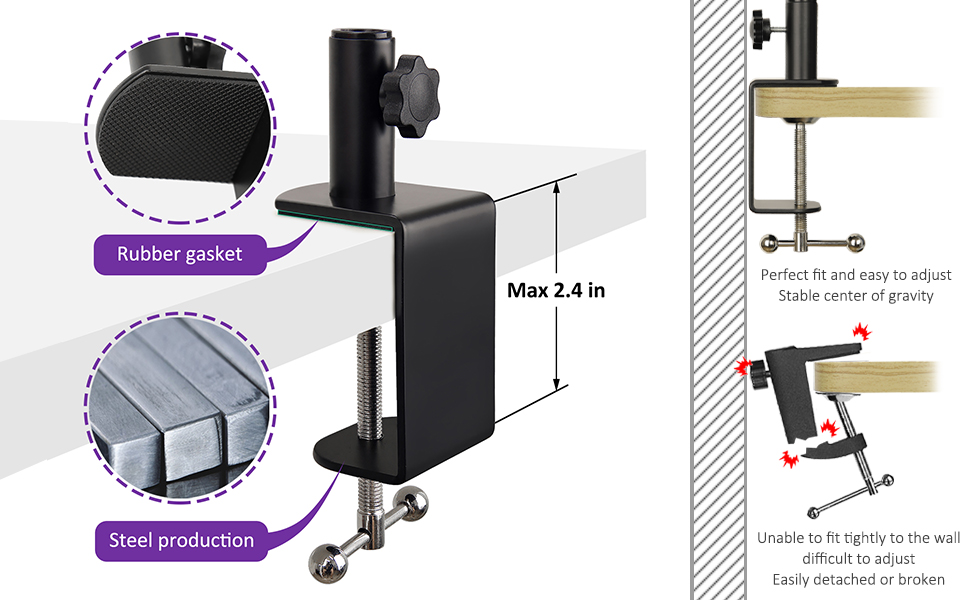 Rubber gasket

Max 2.4 in

Steel production

Perfect fit and easy to adjust
Stable center of gravity

Unable to fit tightly to the wall
difficult to adjust
Easily detached or broken