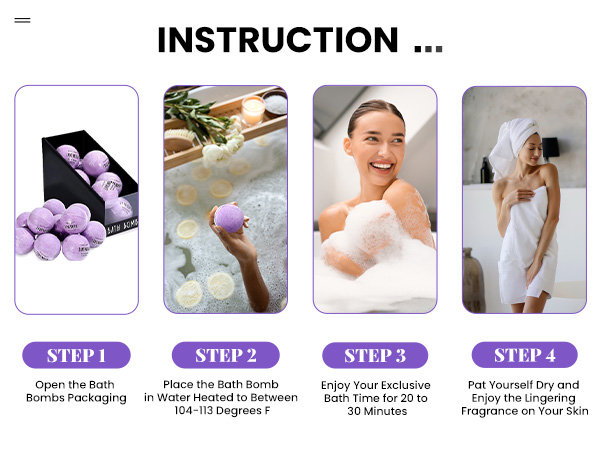 INSTRUCTION ...

BATH BOMB

STEP 1

Open the Bath Bombs Packaging

STEP 2

Place the Bath Bomb in Water Heated to Between 104-113 Degrees F

STEP 3

Enjoy Your Exclusive Bath Time for 20 to 30 Minutes

STEP 4

Pat Yourself Dry and Enjoy the Lingering Fragrance on Your Skin