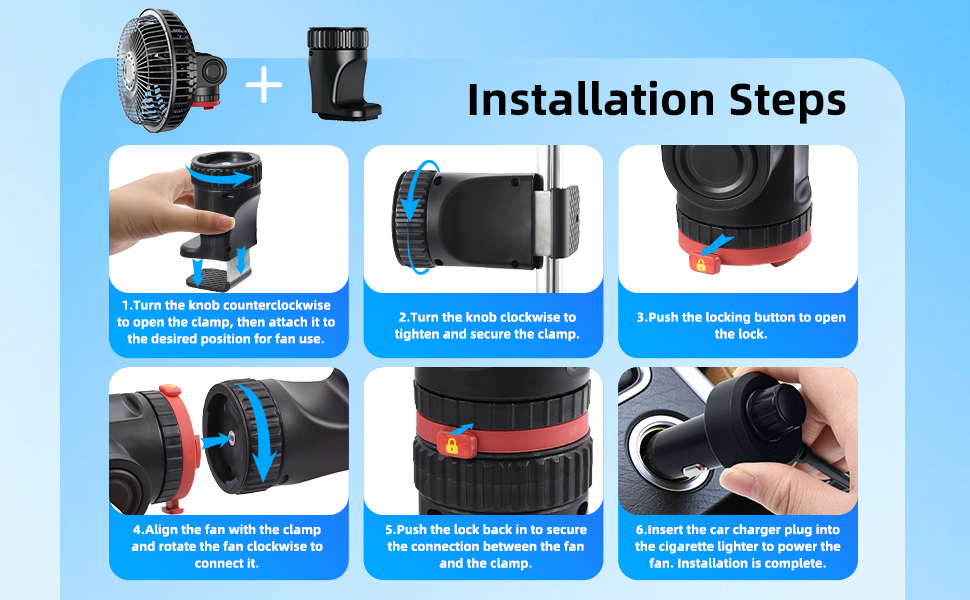 +

Installation Steps

1.Turn the knob counterclockwise to open the clamp, then attach it to the desired position for fan use.

2.Turn the knob clockwise to tighten and secure the clamp.

3.Push the locking button to open the lock.

4.Align the fan with the clamp and rotate the fan clockwise to connect it.

5.Push the lock back in to secure the connection between the fan and the clamp.

6.Insert the car charger plug into the cigarette lighter to power the fan. Installation is complete.