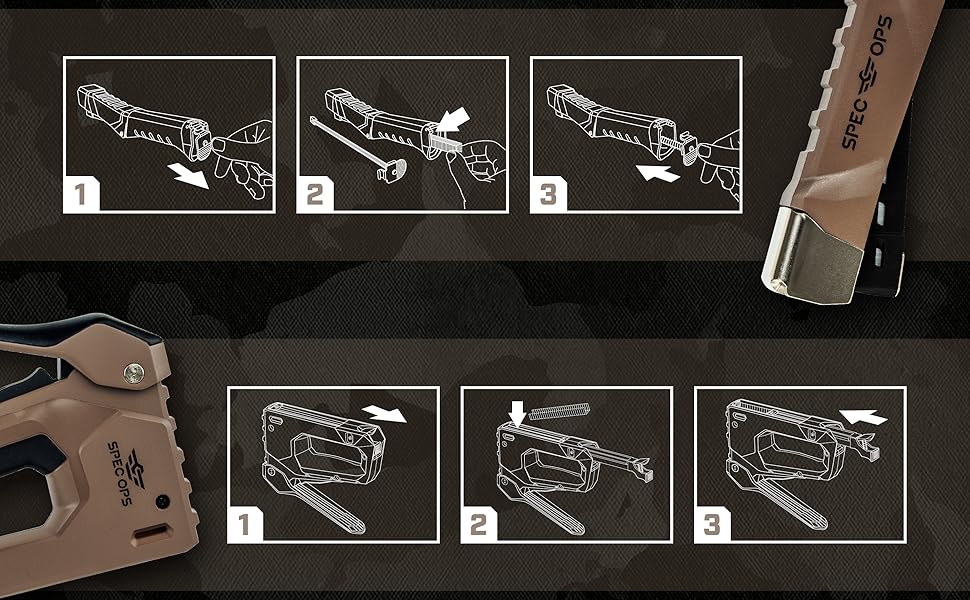 1
2
3
SPEC OPS
SPEC OPS
1
2
3