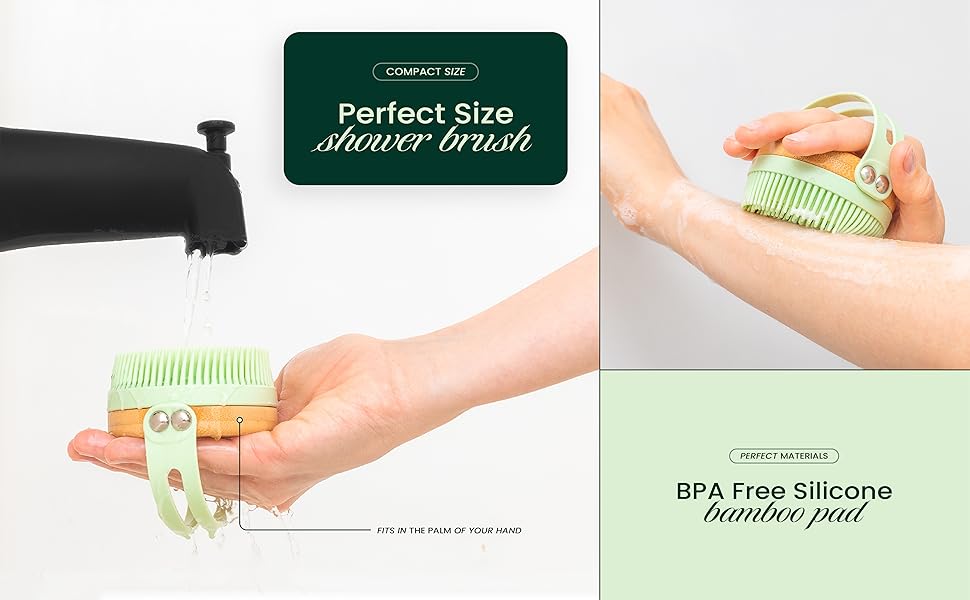 COMPACT SIZE

Perfect Size
shower brush

FITS IN THE PALM OF YOUR HAND

PERFECT MATERIALS

BPA Free Silicone
bamboo pad