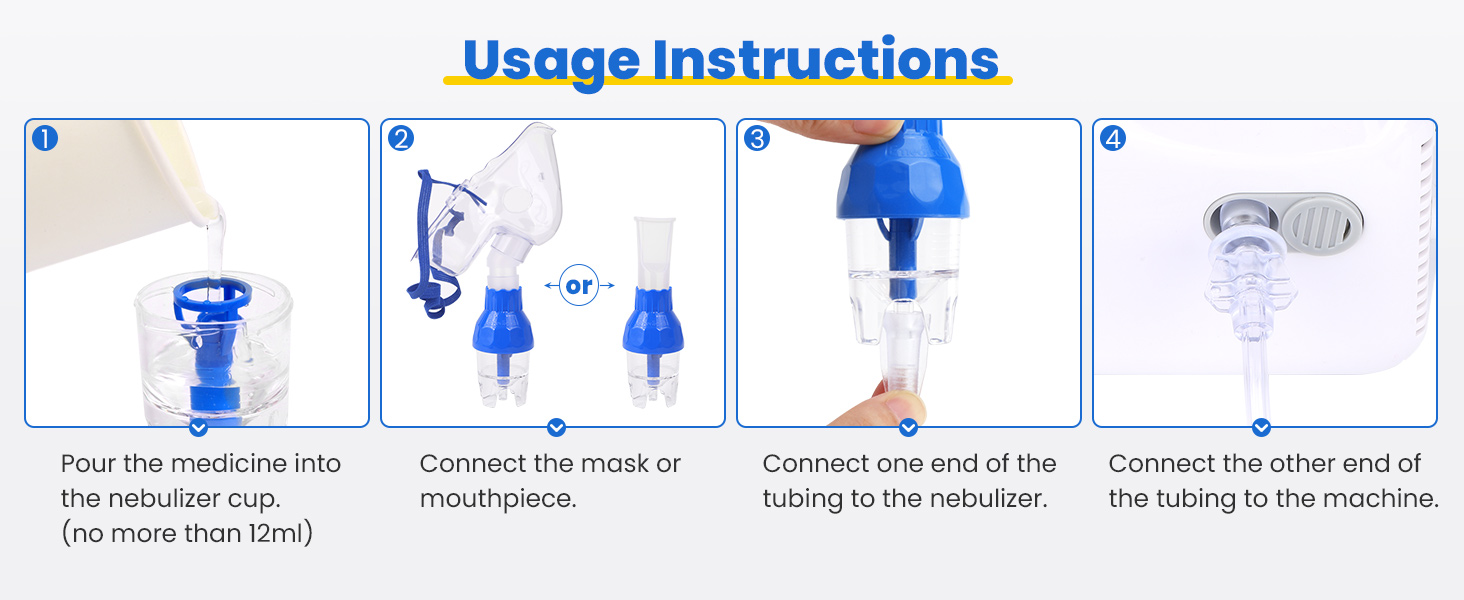 Usage Instructions

1

Pour the medicine into the nebulizer cup.
(no more than 12ml)

2

or

Connect the mask or mouthpiece.

3

Connect one end of the tubing to the nebulizer.

4

Connect the other end of the tubing to the machine.