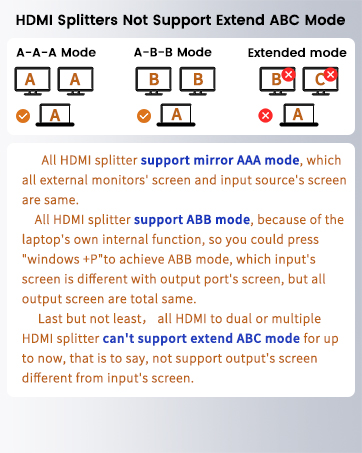 HDMI Splitters Not Support Extend ABC Mode

A-A-A Mode

A A

A

A-B-B Mode

B B

A

Extended mode

B C

A

All HDMI splitter support mirror AAA mode, which all external monitors' screen and input source's screen are same.

All HDMI splitter support ABB mode, because of the laptop's own internal function, so you could press "windows +P"to achieve ABB mode, which input's screen is different with output port's screen, but all output screen are total same.

Last but not least， all HDMI to dual or multiple HDMI splitter can't support extend ABC mode for up to now, that is to say, not support output's screen different from input's screen.