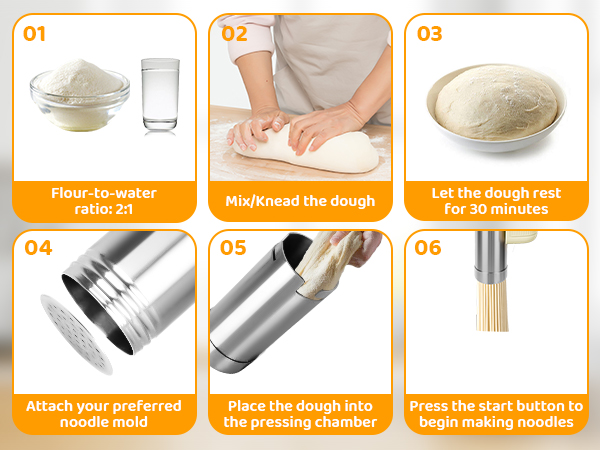 01
Flour-to-water ratio: 2:1

02
Mix/Knead the dough

03
Let the dough rest for 30 minutes

04
Attach your preferred noodle mold

05
Place the dough into the pressing chamber

06
Press the start button to begin making noodles