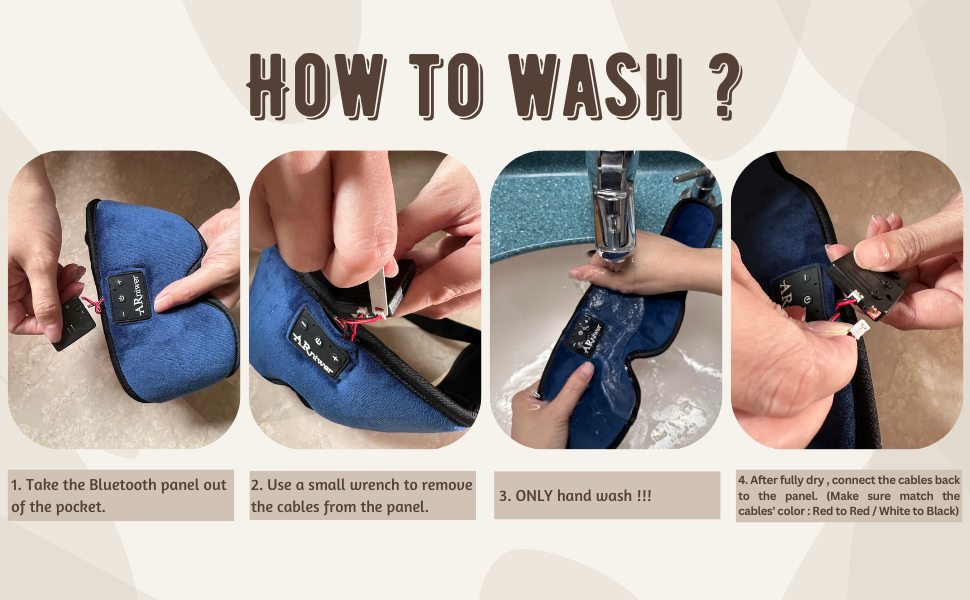 HOW TO WASH ?

ARriver

ARriver

ARriver

1. Take the Bluetooth panel out of the pocket.

2. Use a small wrench to remove the cables from the panel.

3. ONLY hand wash !!!

4. After fully dry , connect the cables back to the panel. (Make sure match the cables' color : Red to Red / White to Black)