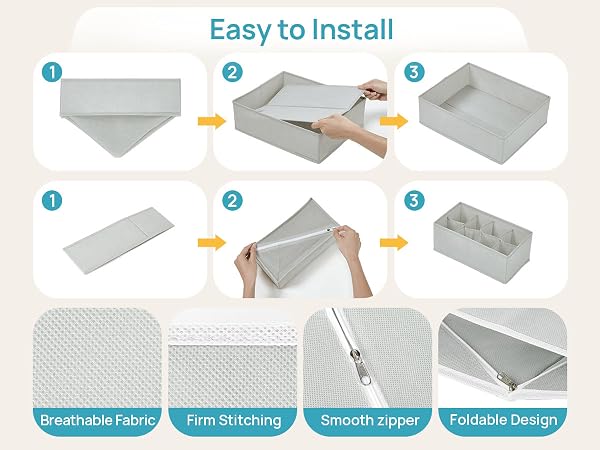 Easy to Install

1

2

3

1

2

3

Breathable Fabric

Firm Stitching

Smooth zipper

Foldable Design