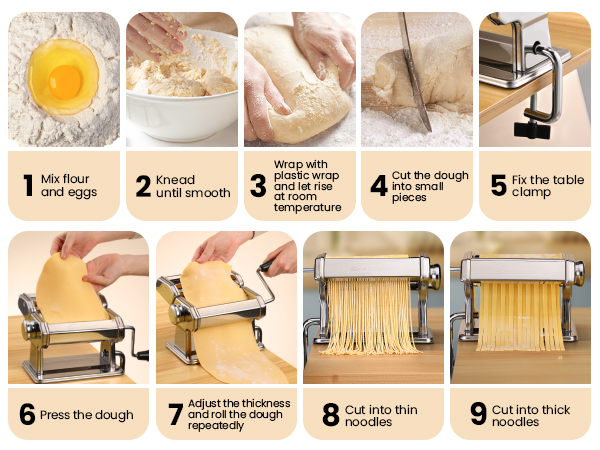 1 Mix flour and eggs

2 Knead until smooth

3 Wrap with plastic wrap and let rise at room temperature

4 Cut the dough into small pieces

5 Fix the table clamp

6 Press the dough

7 Adjust the thickness and roll the dough repeatedly

8 Cut into thin noodles

9 Cut into thick noodles