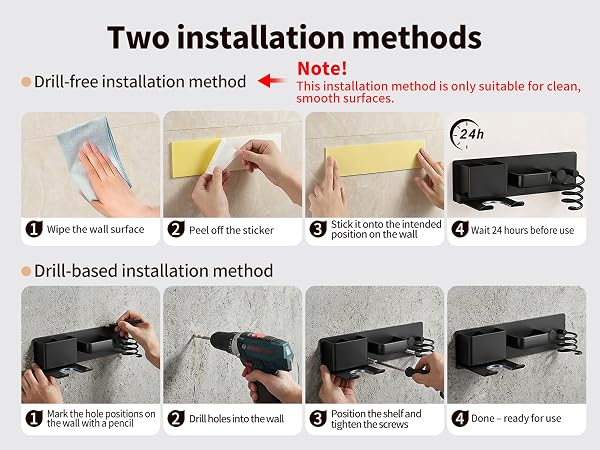 Two installation methods

Drill-free installation method

Note!
This installation method is only suitable for clean, smooth surfaces.

24h

1 Wipe the wall surface

2 Peel off the sticker

3 Stick it onto the intended position on the wall

4 Wait 24 hours before use

Drill-based installation method

1 Mark the hole positions on the wall with a pencil

2 Drill holes into the wall

3 Position the shelf and tighten the screws

4 Done – ready for use