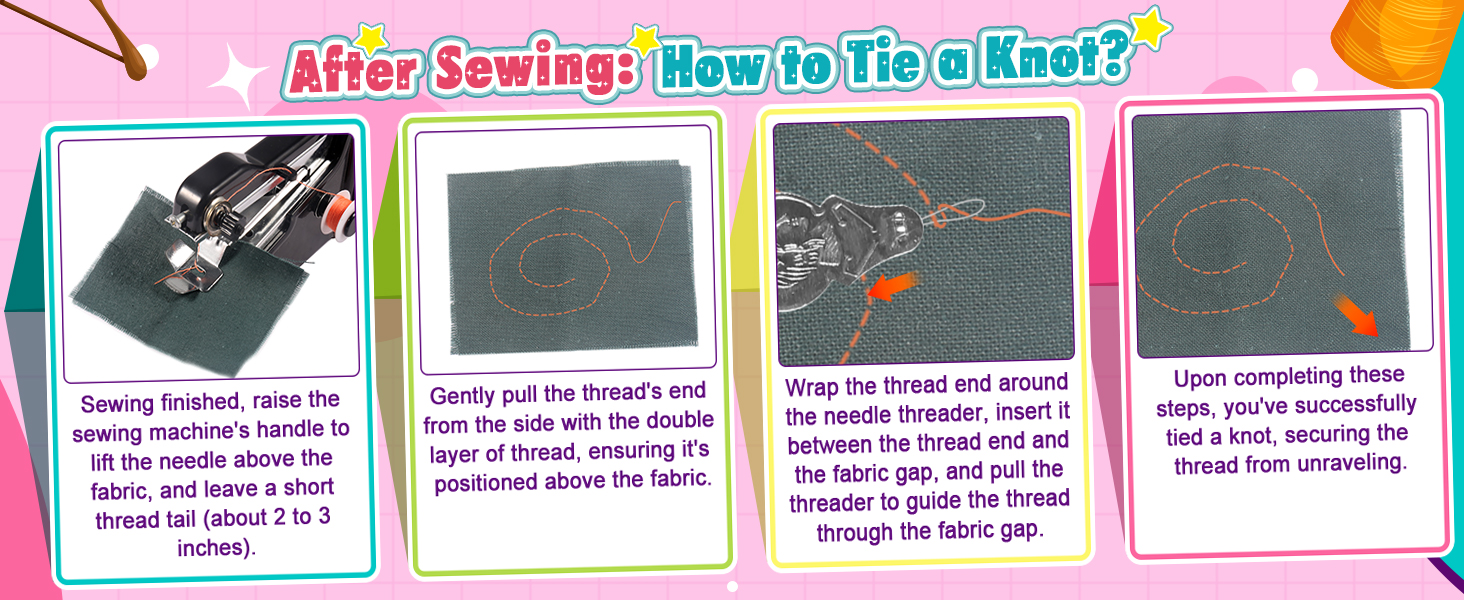 After Sewing: How to Tie a Knot?

Sewing finished, raise the sewing machine's handle to lift the needle above the fabric, and leave a short thread tail (about 2 to 3 inches).

Gently pull the thread's end from the side with the double layer of thread, ensuring it's positioned above the fabric.

Wrap the thread end around the needle threader, insert it between the thread end and the fabric gap, and pull the threader to guide the thread through the fabric gap.

Upon completing these steps, you've successfully tied a knot, securing the thread from unraveling.