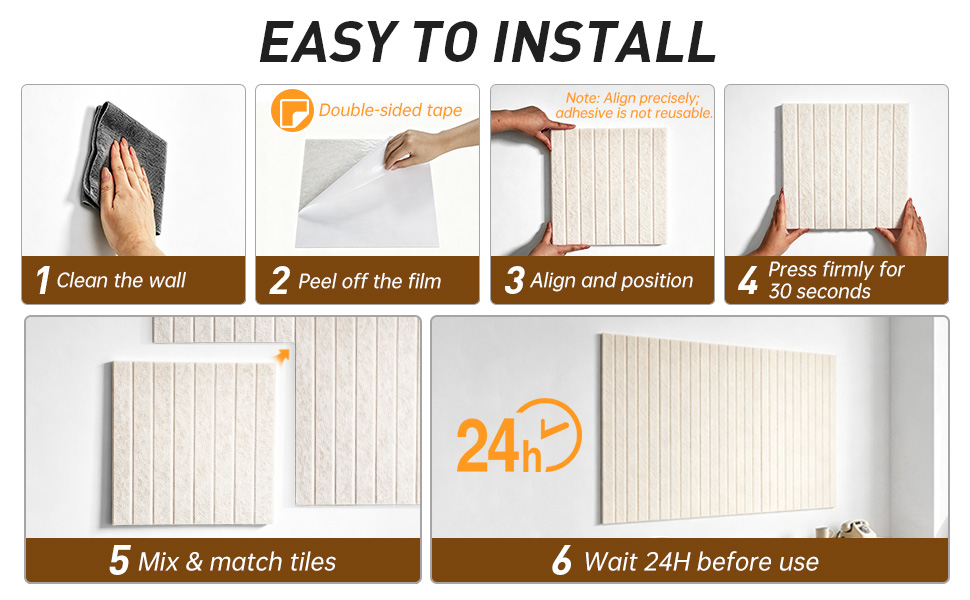 EASY TO INSTALL

1 Clean the wall

Double-sided tape

2 Peel off the film

Note: Align precisely; adhesive is not reusable.

3 Align and position

4 Press firmly for 30 seconds

5 Mix & match tiles

24h

6 Wait 24H before use