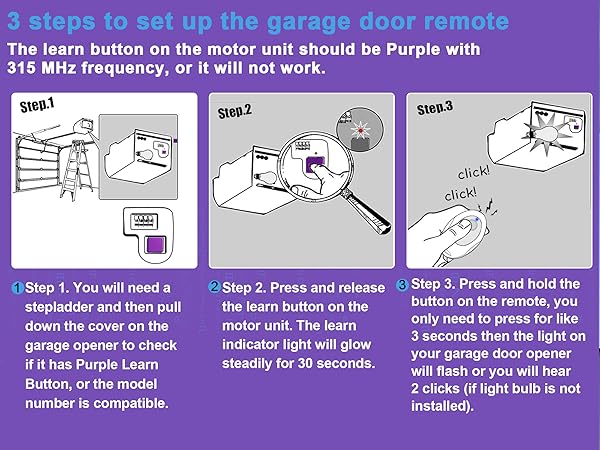 3 steps to set up the garage door remote

The learn button on the motor unit should be Purple with 315 MHz frequency, or it will not work.

Step.1

Step.2

Step.3

click!
click!

1 Step 1. You will need a stepladder and then pull down the cover on the garage opener to check if it has Purple Learn Button, or the model number is compatible.

2 Step 2. Press and release the learn button on the motor unit. The learn indicator light will glow steadily for 30 seconds.

3 Step 3. Press and hold the button on the remote, you only need to press for like 3 seconds then the light on your garage door opener will flash or you will hear 2 clicks (if light bulb is not installed).