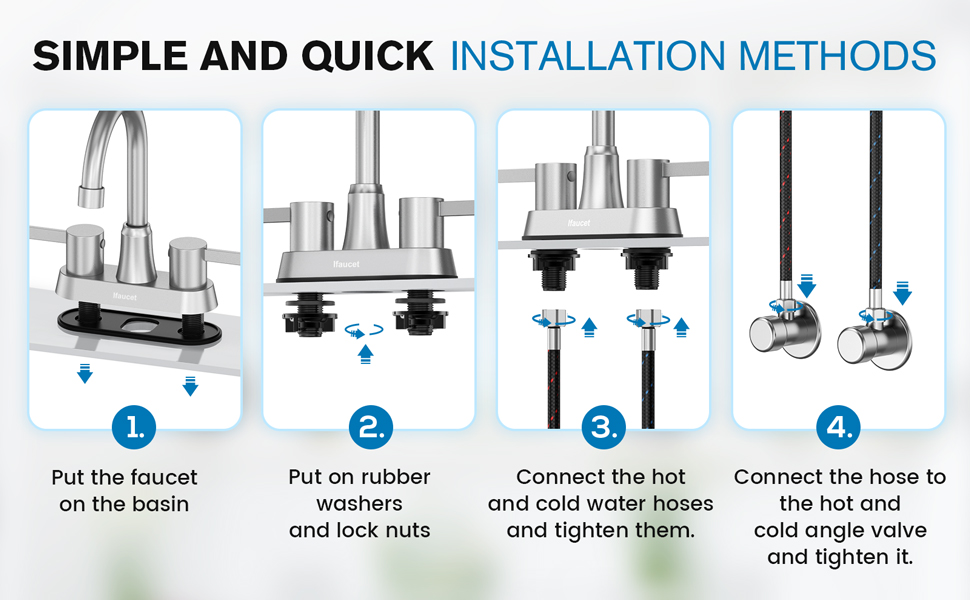 SIMPLE AND QUICK INSTALLATION METHODS

Ifaucet

1.

Put the faucet on the basin

Ifaucet

2.

Put on rubber washers and lock nuts

Ifaucet

3.

Connect the hot and cold water hoses and tighten them.

4.

Connect the hose to the hot and cold angle valve and tighten it.