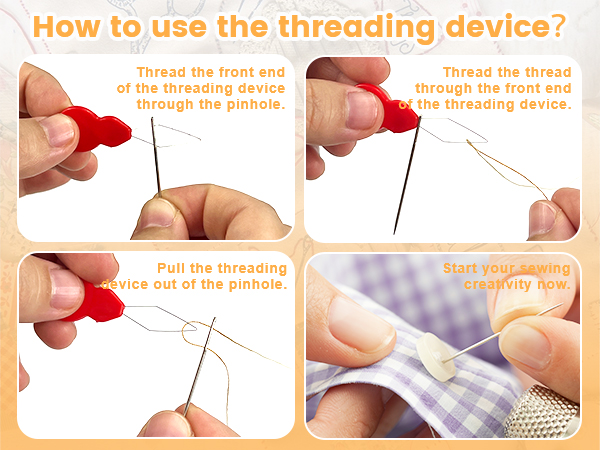 How to use the threading device?

Thread the front end of the threading device through the pinhole.

Thread the thread through the front end of the threading device.

Pull the threading device out of the pinhole.

Start your sewing creativity now.