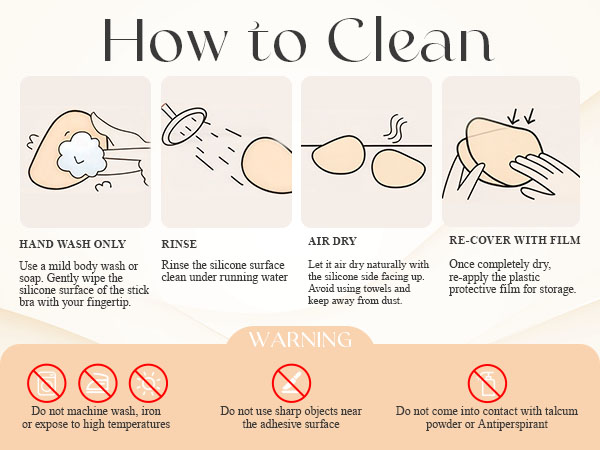 How to Clean

HAND WASH ONLY

Use a mild body wash or soap. Gently wipe the silicone surface of the stick bra with your fingertip.

RINSE

Rinse the silicone surface clean under running water

AIR DRY

Let it air dry naturally with the silicone side facing up. Avoid using towels and keep away from dust.

RE-COVER WITH FILM

Once completely dry, re-apply the plastic protective film for storage.

WARNING

Do not machine wash, iron or expose to high temperatures

Do not use sharp objects near the adhesive surface

Do not come into contact with talcum powder or Antiperspirant