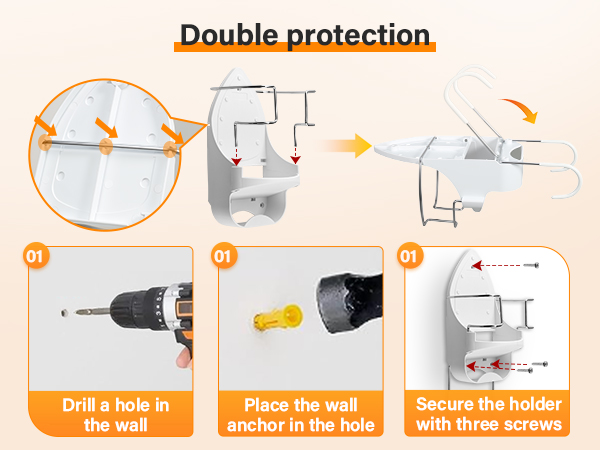 Double protection

01

Drill a hole in the wall

01

Place the wall anchor in the hole

01

Secure the holder with three screws