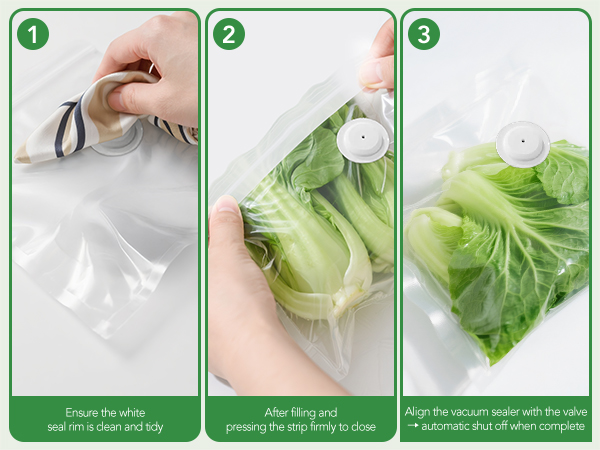 1

Ensure the white seal rim is clean and tidy

2

After filling and pressing the strip firmly to close

3

Align the vacuum sealer with the valve → automatic shut off when complete