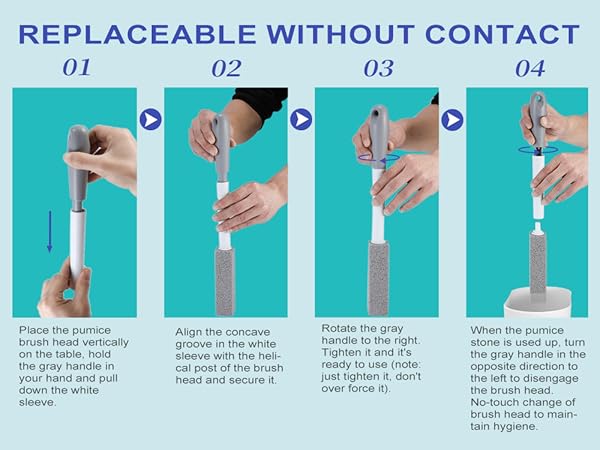 REPLACEABLE WITHOUT CONTACT

01

Place the pumice brush head vertically on the table, hold the gray handle in your hand and pull down the white sleeve.

02

Align the concave groove in the white sleeve with the helical post of the brush head and secure it.

03

Rotate the gray handle to the right. Tighten it and it's ready to use (note: just tighten it, don't over force it).

04

When the pumice stone is used up, turn the gray handle in the opposite direction to the left to disengage the brush head. No-touch change of brush head to maintain hygiene.