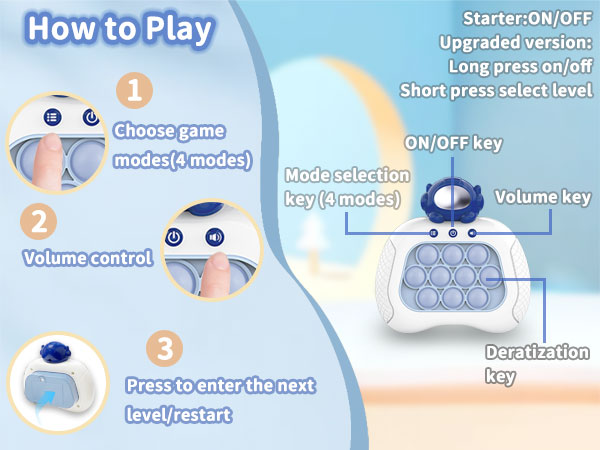 How to Play

1

Choose game modes(4 modes)

2

Volume control

3

Press to enter the next level/restart

Starter:ON/OFF
Upgraded version:
Long press on/off
Short press select level

ON/OFF key

Mode selection key (4 modes)

Volume key

Deratization key