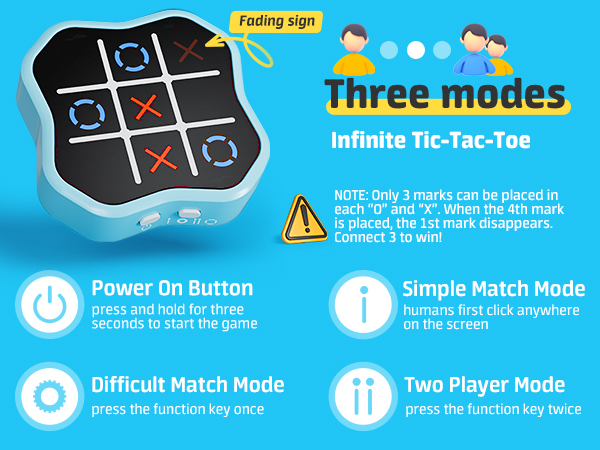 Fading sign

Three modes

Infinite Tic-Tac-Toe

NOTE: Only 3 marks can be placed in each "O" and "X". When the 4th mark is placed, the 1st mark disappears. Connect 3 to win!

Power On Button
press and hold for three seconds to start the game

Simple Match Mode
humans first click anywhere on the screen

Difficult Match Mode
press the function key once

Two Player Mode
press the function key twice