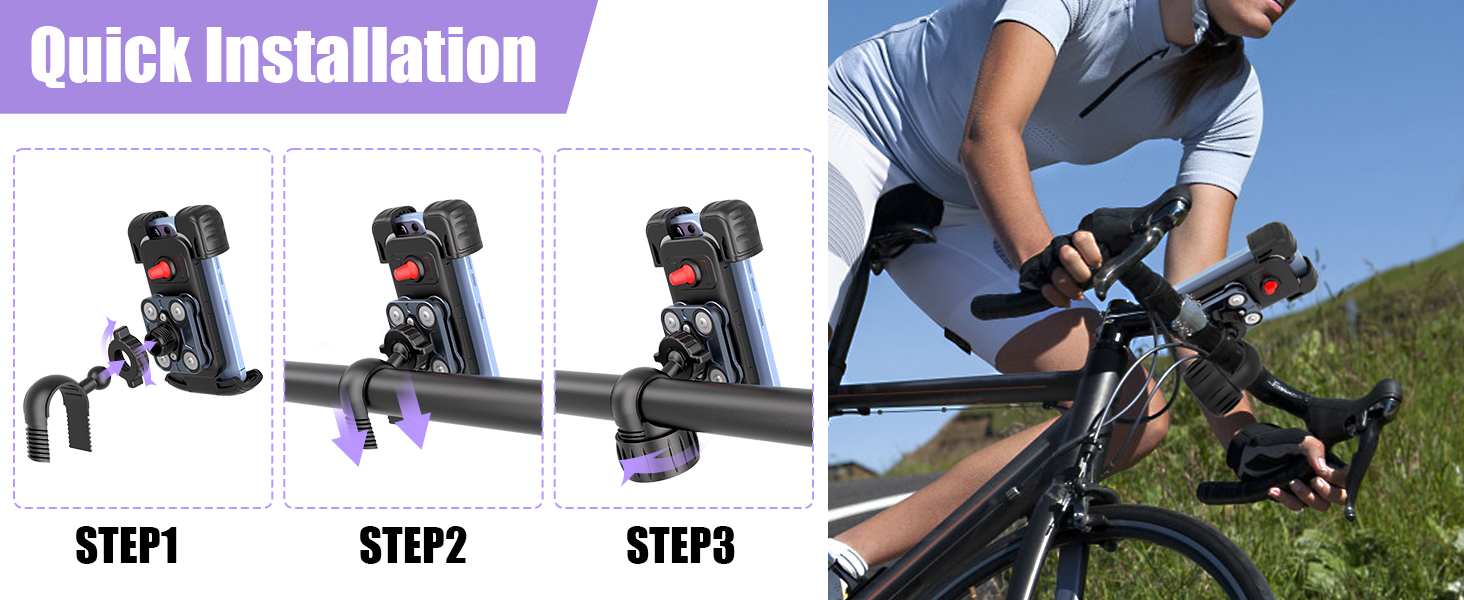 Quick Installation

STEP1

STEP2

STEP3