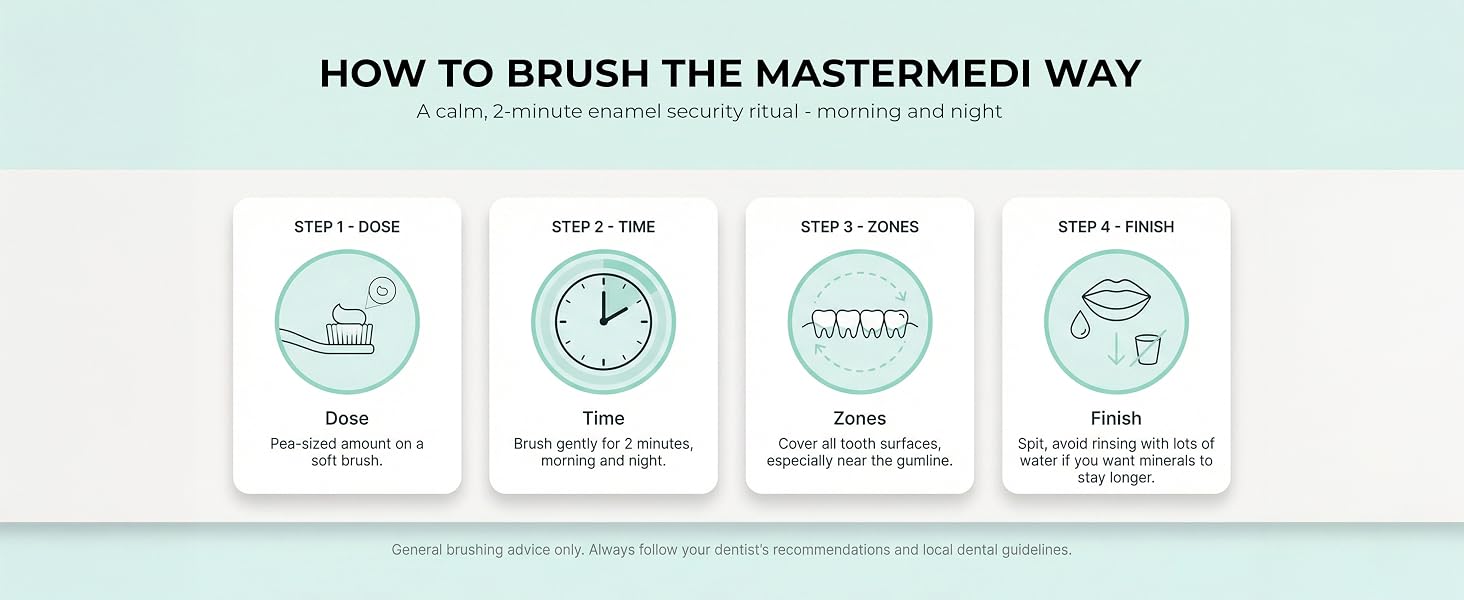 HOW TO BRUSH THE MASTERMEDI WAY

A calm, 2-minute enamel security ritual - morning and night

STEP 1 - DOSE

Dose

Pea-sized amount on a soft brush.

STEP 2 - TIME

Time

Brush gently for 2 minutes, morning and night.

STEP 3 - ZONES

Zones

Cover all tooth surfaces, especially near the gumline.

STEP 4 - FINISH

Finish

Spit, avoid rinsing with lots of water if you want minerals to stay longer.

General brushing advice only. Always follow your dentist's recommendations and local dental guidelines.