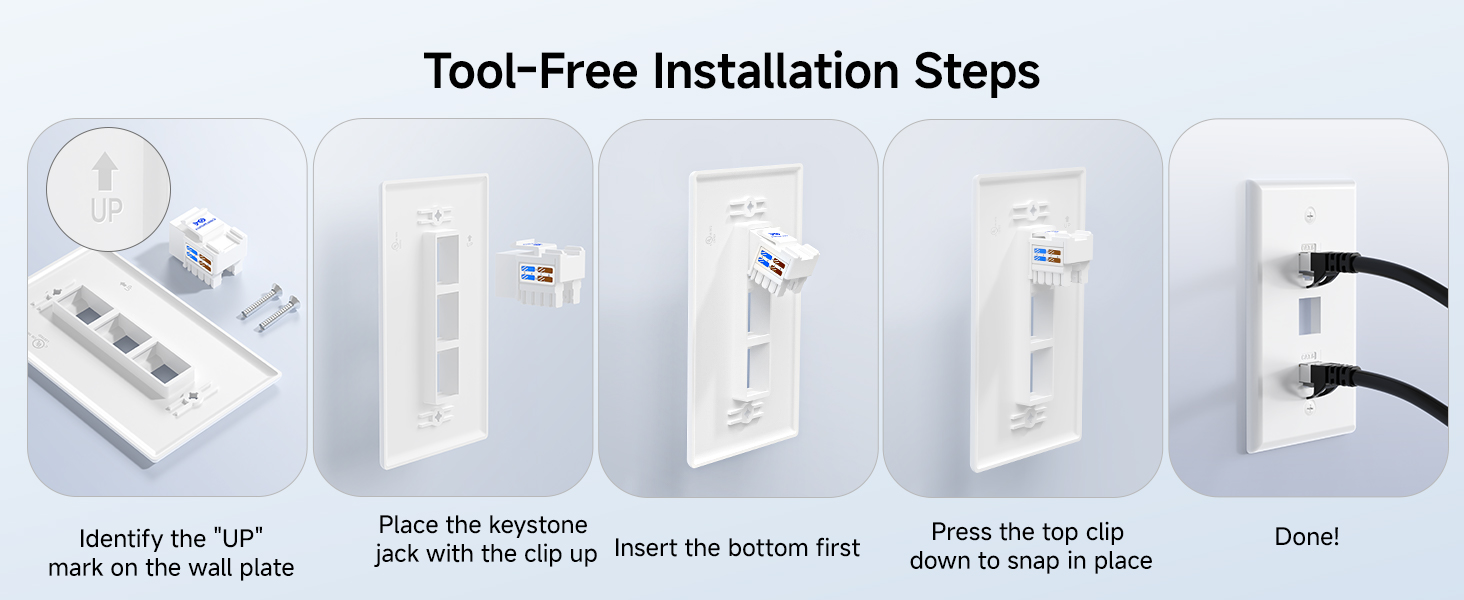 Tool-Free Installation Steps

UP

Identify the "UP" mark on the wall plate

Place the keystone jack with the clip up

Insert the bottom first

Press the top clip down to snap in place

Done!