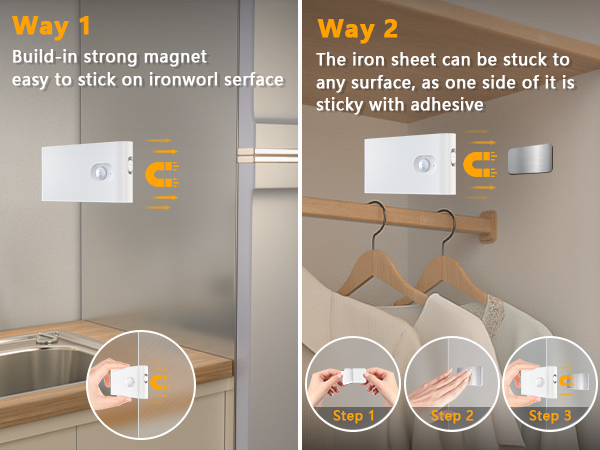 Way 1
Build-in strong magnet easy to stick on ironworl serface

Way 2
The iron sheet can be stuck to any surface, as one side of it is sticky with adhesive

Step 1
Step 2
Step 3