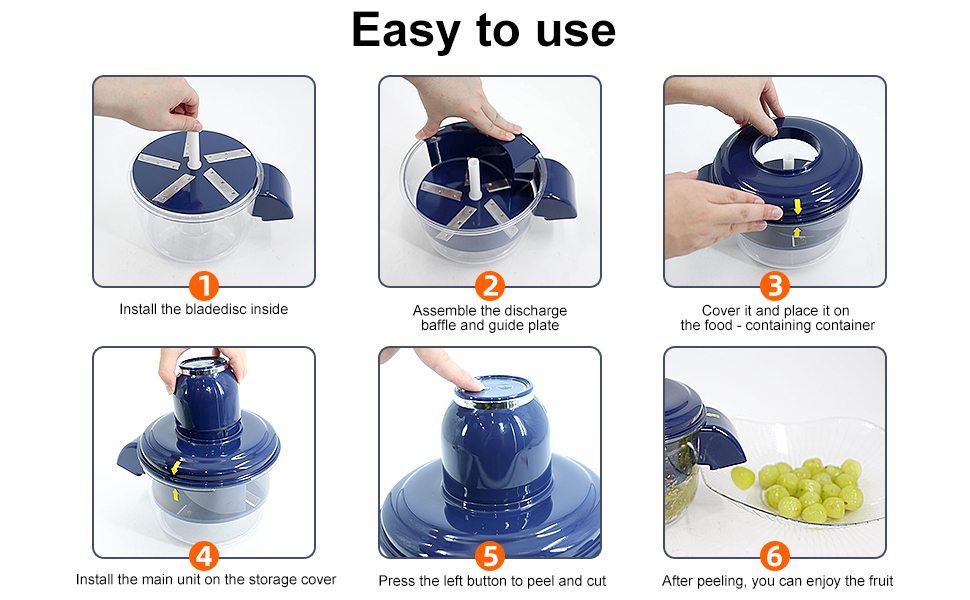 Easy to use

1
Install the bladedisc inside

2
Assemble the discharge baffle and guide plate

3
Cover it and place it on the food - containing container

4
Install the main unit on the storage cover

5
Press the left button to peel and cut

6
After peeling, you can enjoy the fruit