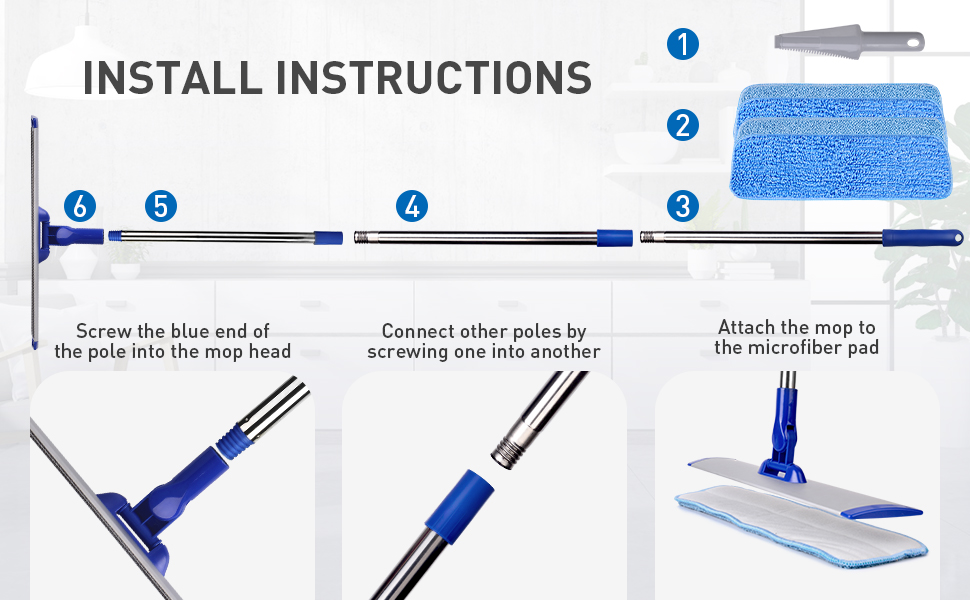 INSTALL INSTRUCTIONS

1

2

6

5

4

3

Screw the blue end of the pole into the mop head

Connect other poles by screwing one into another

Attach the mop to the microfiber pad