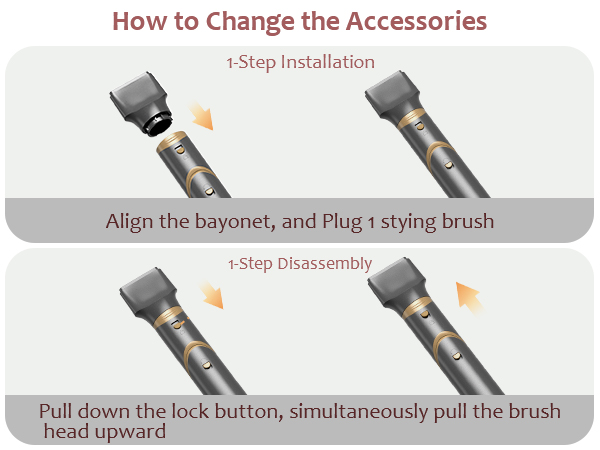 How to Change the Accessories

1-Step Installation

Align the bayonet, and Plug 1 stying brush

1-Step Disassembly

Pull down the lock button, simultaneously pull the brush head upward