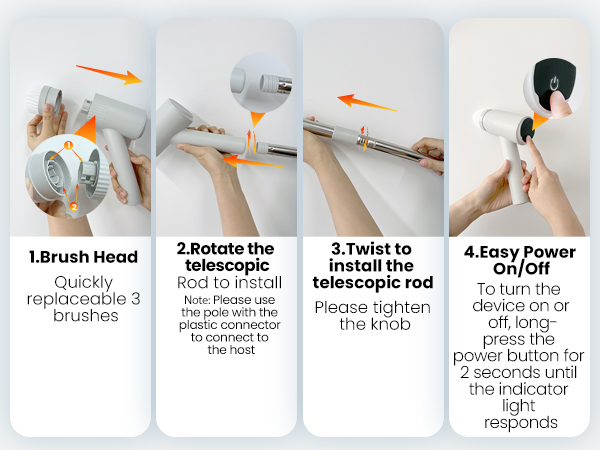 1
2

1.Brush Head
Quickly replaceable 3 brushes

2.Rotate the telescopic
Rod to install
Note: Please use the pole with the plastic connector to connect to the host

3.Twist to install the telescopic rod
Please tighten the knob

4.Easy Power On/Off
To turn the device on or off, long-press the power button for 2 seconds until the indicator light responds