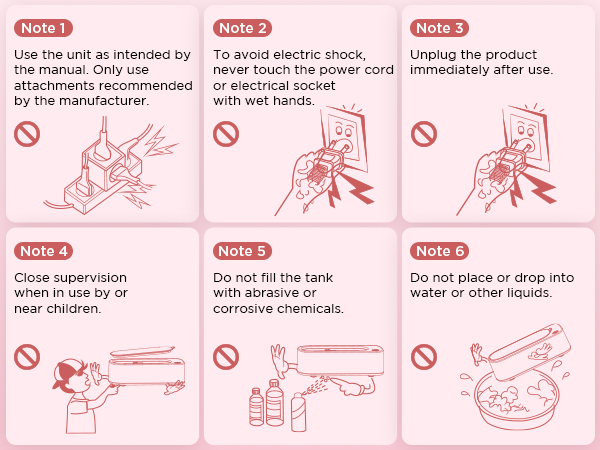 Note 1

Use the unit as intended by the manual. Only use attachments recommended by the manufacturer.

Note 2

To avoid electric shock, never touch the power cord or electrical socket with wet hands.

Note 3

Unplug the product immediately after use.

Note 4

Close supervision when in use by or near children.

Note 5

Do not fill the tank with abrasive or corrosive chemicals.

Note 6

Do not place or drop into water or other liquids.