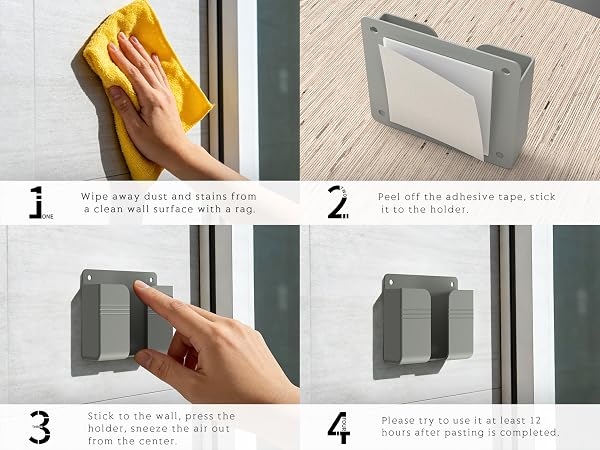 1 ONE
Wipe away dust and stains from a clean wall surface with a rag.

2 TWO
Peel off the adhesive tape, stick it to the holder.

3 THREE
Stick to the wall, press the holder, sneeze the air out from the center.

4 FOUR
Please try to use it at least 12 hours after pasting is completed.