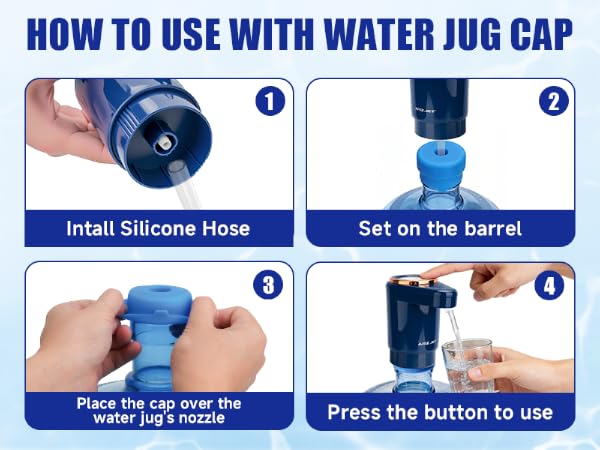 HOW TO USE WITH WATER JUG CAP

1

Intall Silicone Hose

2

Set on the barrel

3

Place the cap over the water jug's nozzle

4

Press the button to use