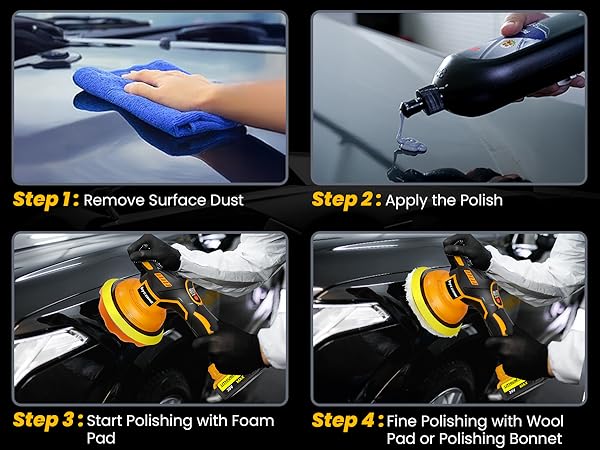 Step 1: Remove Surface Dust

Step 2: Apply the Polish

Step 3: Start Polishing with Foam Pad

Step 4: Fine Polishing with Wool Pad or Polishing Bonnet