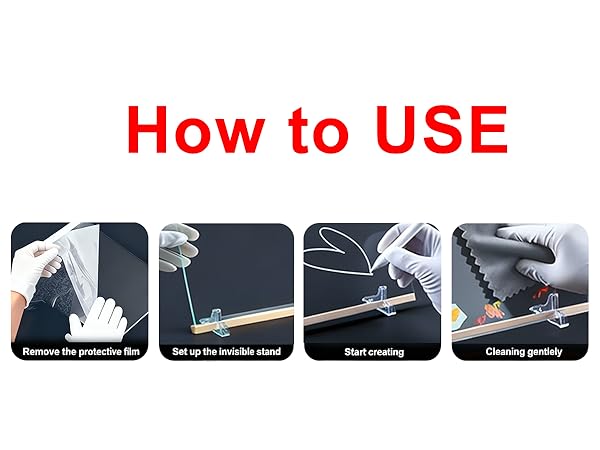 How to USE

Remove the protective film

Set up the invisible stand

Start creating

Cleaning gentlely