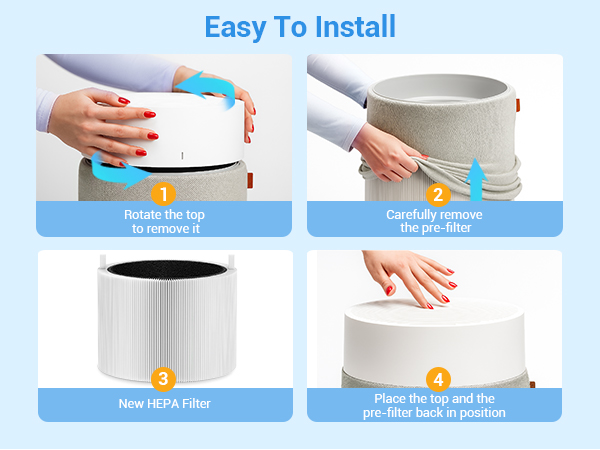 Easy To Install

1
Rotate the top to remove it

2
Carefully remove the pre-filter

3
New HEPA Filter

4
Place the top and the pre-filter back in position