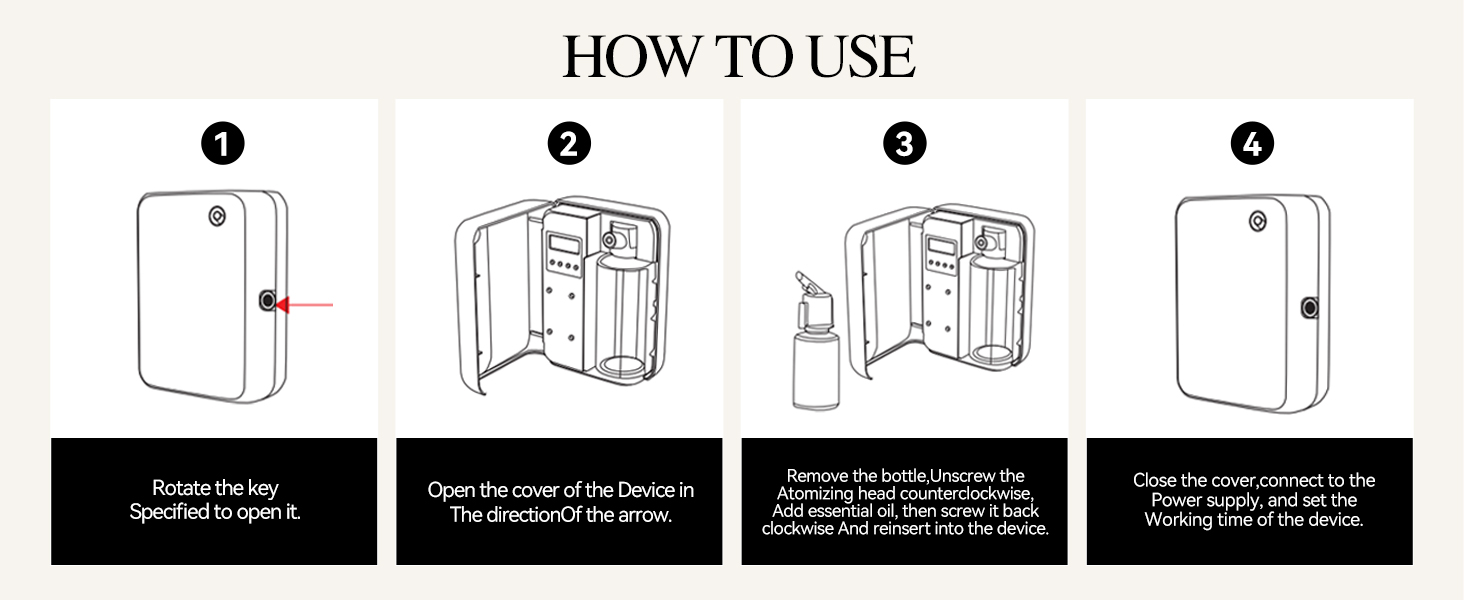 HOW TO USE

1

Rotate the key Specified to open it.

2

Open the cover of the Device in The directionOf the arrow.

3

Remove the bottle,Unscrew the Atomizing head counterclockwise, Add essential oil, then screw it back clockwise And reinsert into the device.

4

Close the cover,connect to the Power supply, and set the Working time of the device.