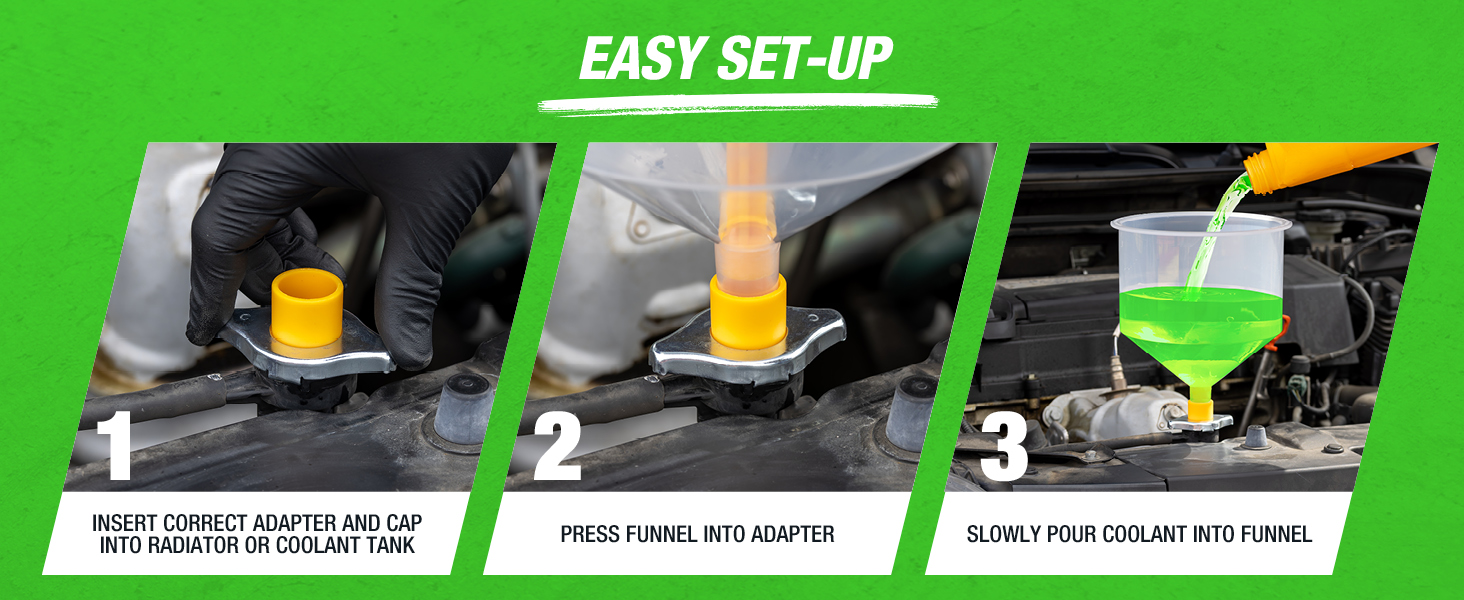 EASY SET-UP

1

INSERT CORRECT ADAPTER AND CAP INTO RADIATOR OR COOLANT TANK

2

PRESS FUNNEL INTO ADAPTER

3

SLOWLY POUR COOLANT INTO FUNNEL