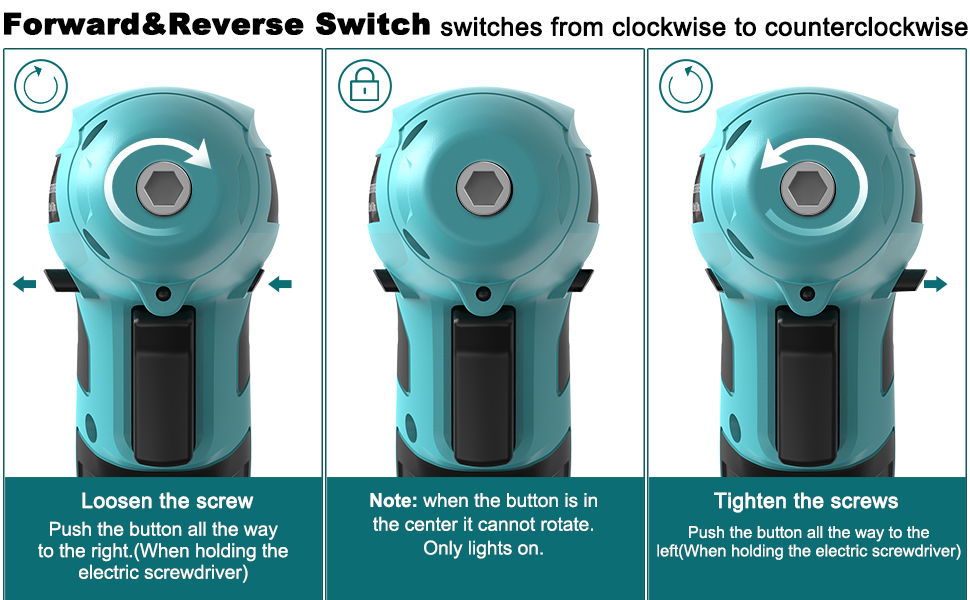 Forward&Reverse Switch switches from clockwise to counterclockwise

Loosen the screw
Push the button all the way to the right.(When holding the electric screwdriver)

Note: when the button is in the center it cannot rotate. Only lights on.

Tighten the screws
Push the button all the way to the left(When holding the electric screwdriver)