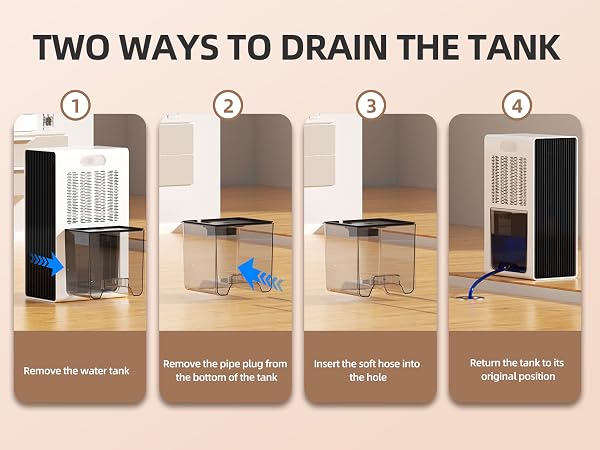 TWO WAYS TO DRAIN THE TANK

1

Remove the water tank

2

Remove the pipe plug from the bottom of the tank

3

Insert the soft hose into the hole

4

Return the tank to its original position