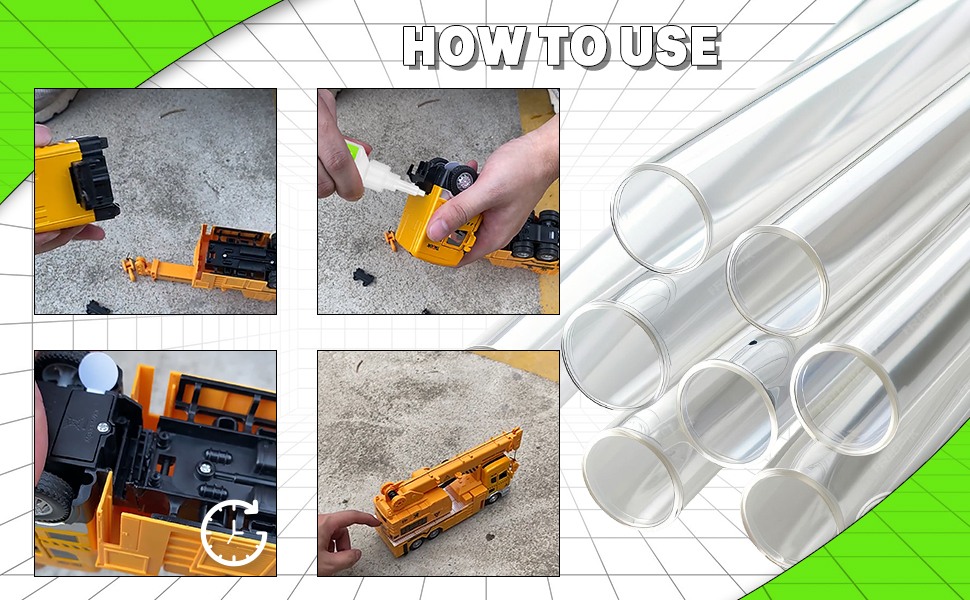 HOW TO USE