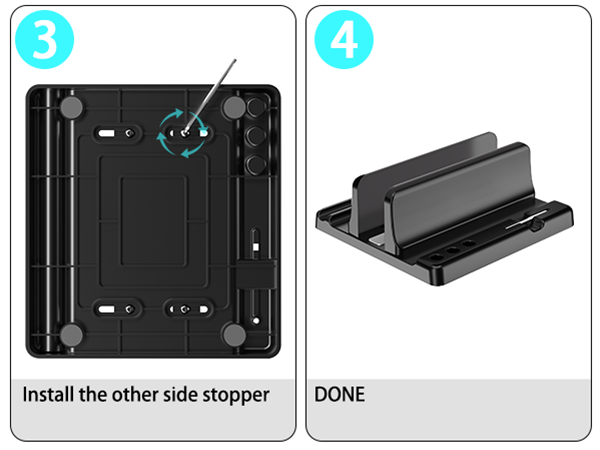 3

Install the other side stopper

4

DONE