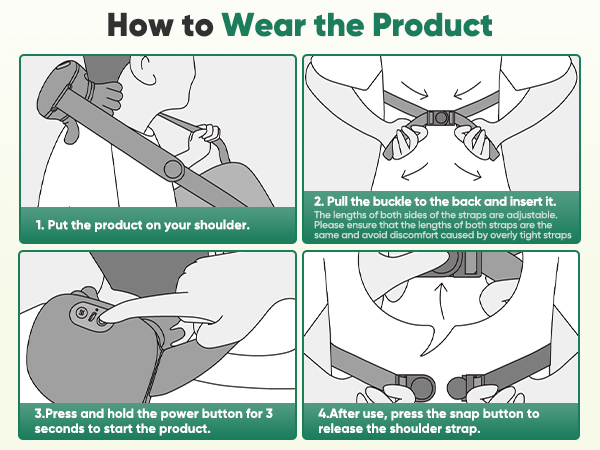 How to Wear the Product

1. Put the product on your shoulder.

2. Pull the buckle to the back and insert it.
The lengths of both sides of the straps are adjustable. Please ensure that the lengths of both straps are the same and avoid discomfort caused by overly tight straps

3.Press and hold the power button for 3 seconds to start the product.

4.After use, press the snap button to release the shoulder strap.