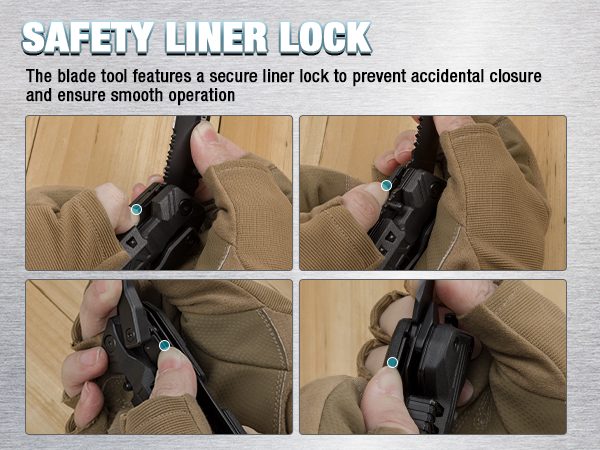 SAFETY LINER LOCK

The blade tool features a secure liner lock to prevent accidental closure and ensure smooth operation