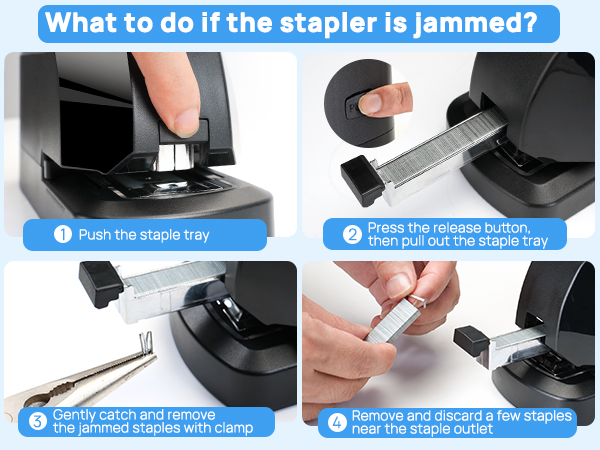 What to do if the stapler is jammed?

1 Push the staple tray

2 Press the release button, then pull out the staple tray

3 Gently catch and remove the jammed staples with clamp

4 Remove and discard a few staples near the staple outlet