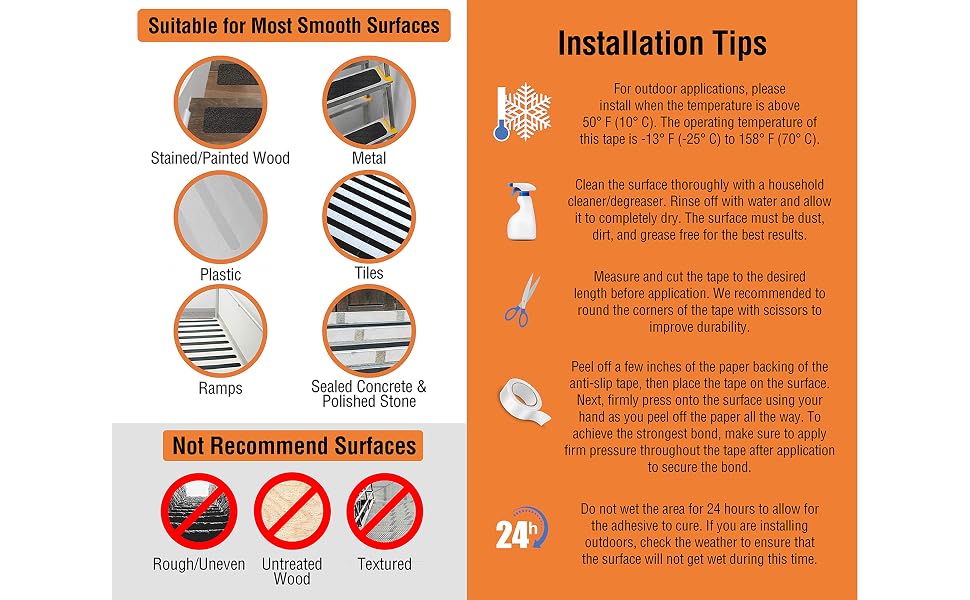 Suitable for Most Smooth Surfaces

Stained/Painted Wood

Metal

Plastic

Tiles

Ramps

Sealed Concrete & Polished Stone

Not Recommend Surfaces

Rough/Uneven

Untreated Wood

Textured

Installation Tips

For outdoor applications, please install when the temperature is above 50° F (10° C). The operating temperature of this tape is -13° F (-25° C) to 158° F (70° C).

Clean the surface thoroughly with a household cleaner/degreaser. Rinse off with water and allow it to completely dry. The surface must be dust, dirt, and grease free for the best results.

Measure and cut the tape to the desired length before application. We recommended to round the corners of the tape with scissors to improve durability.

Peel off a few inches of the paper backing of the anti-slip tape, then place the tape on the surface. Next, firmly press onto the surface using your hand as you peel off the paper all the way. To achieve the strongest bond, make sure to apply firm pressure throughout the tape after application to secure the bond.

24h

Do not wet the area for 24 hours to allow for the adhesive to cure. If you are installing outdoors, check the weather to ensure that the surface will not get wet during this time.